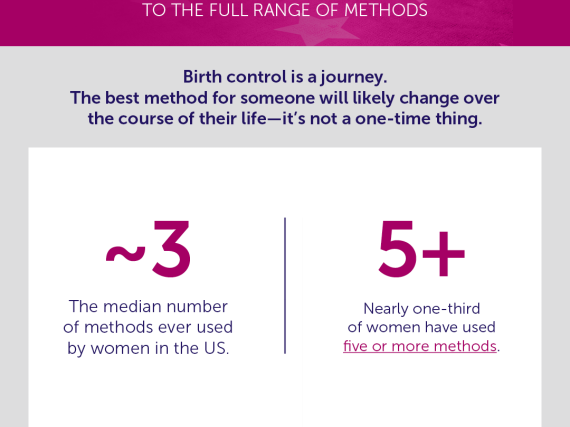 TO THE FULL RANGE OF METHODS

Birth control is a journey.
The best method for someone will likely change over the course of their life—it's not a one-time thing.

~3

The median number of methods ever used by women in the US.

5+

Nearly one-third of women have used five or more methods.